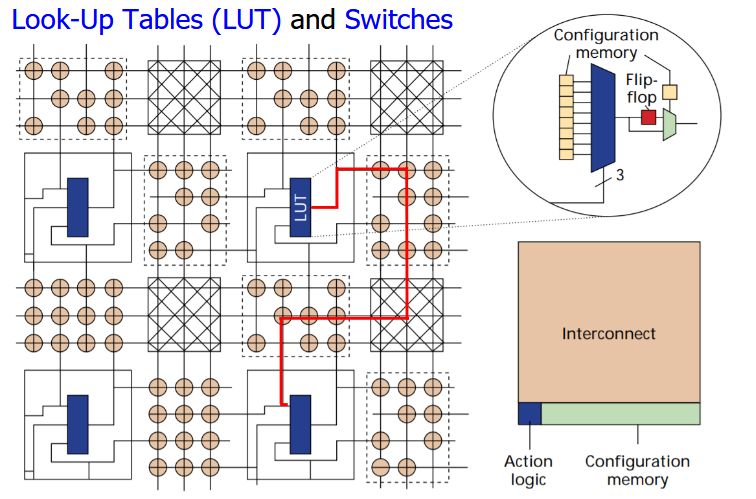 Look-Up Tables (LUT) and Switches

LUT

Configuration memory

Flip-flop

3

Interconnect

Action logic

Configuration memory